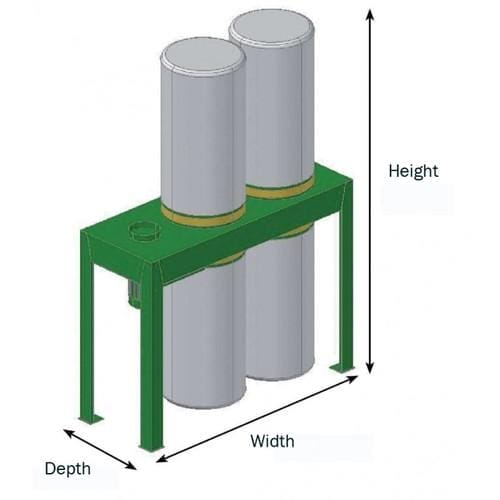 Height

Width

Depth