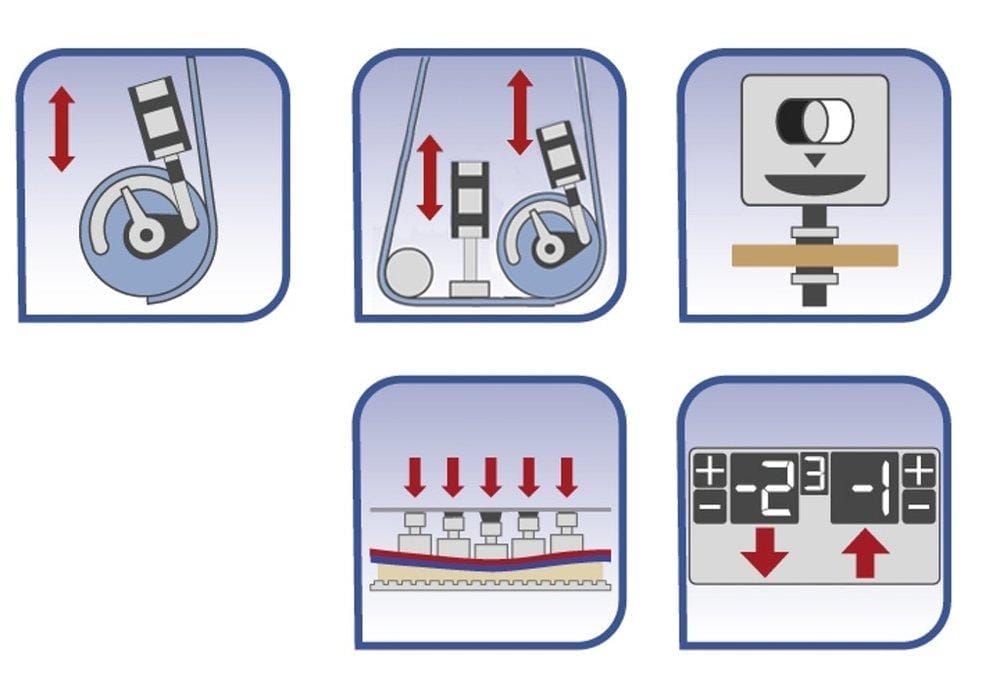 +
−
-2 3 -1
+
−